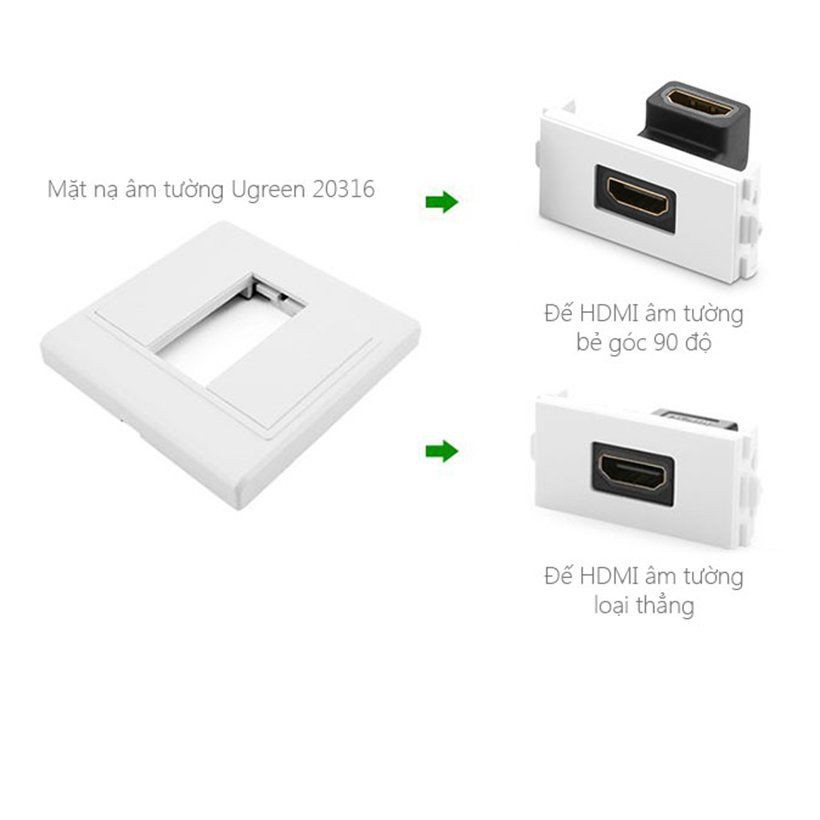 Mặt nạ âm tường Ugreen 20316

Đế HDMI âm tường bẻ góc 90 độ

Đế HDMI âm tường loại thẳng